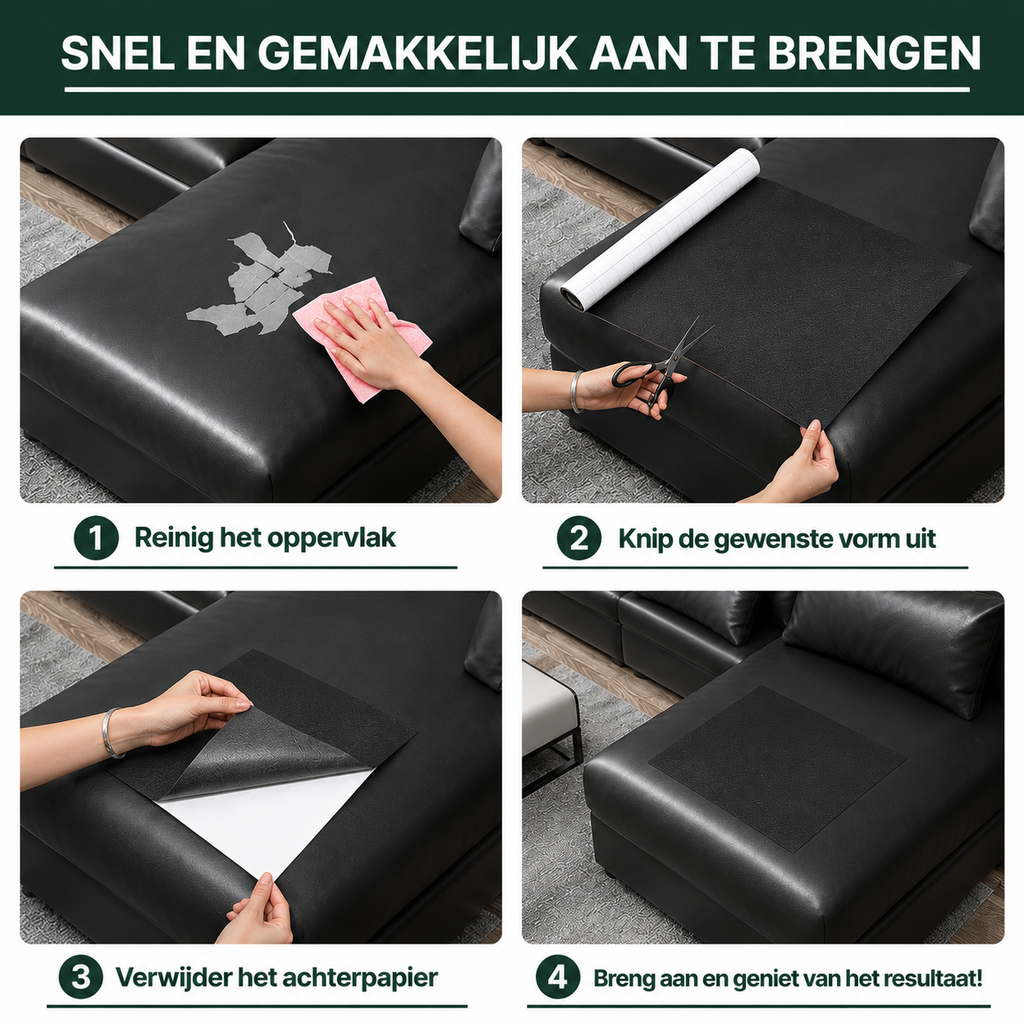 SNEL EN GEMAKKELIJK AAN TE BRENGEN

1 Reinig het oppervlak

2 Knip de gewenste vorm uit

3 Verwijder het achterpapier

4 Breng aan en geniet van het resultaat!