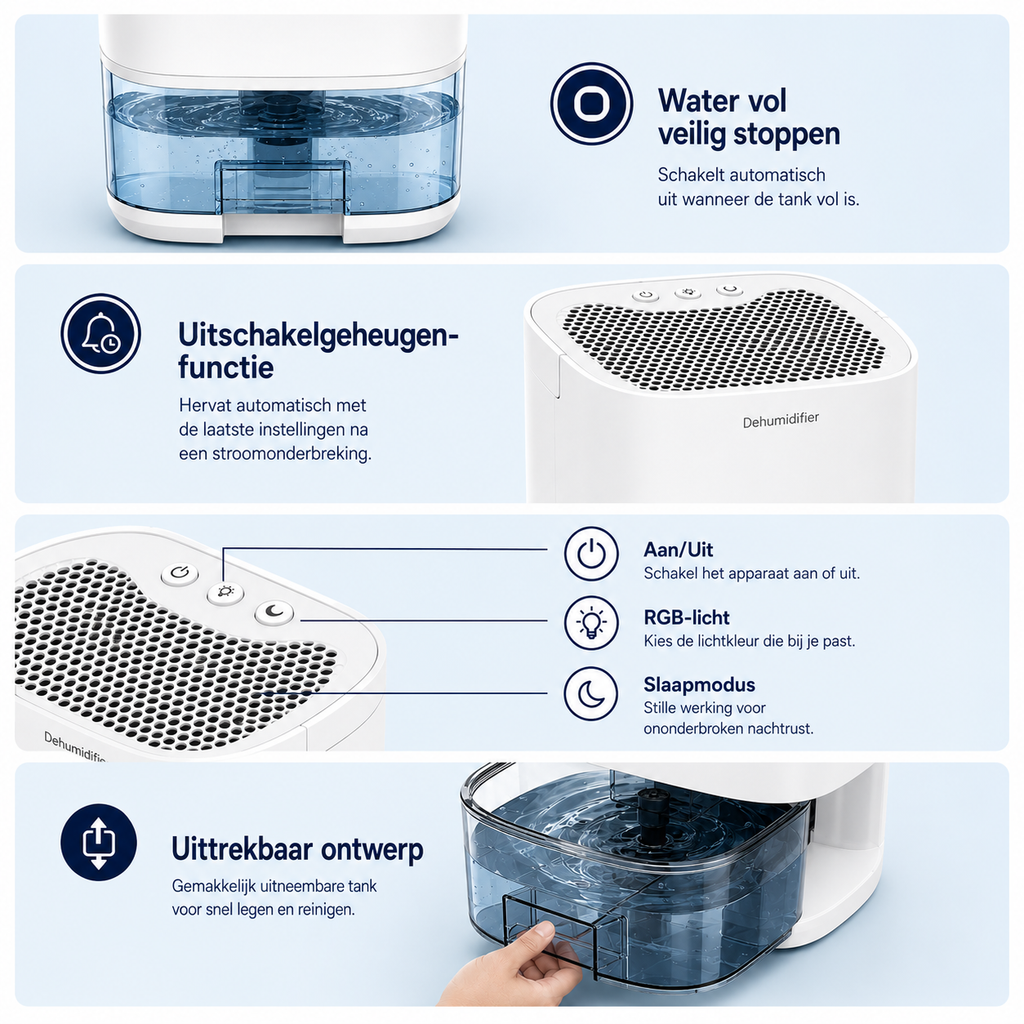 Water vol veilig stoppen

Schakelt automatisch uit wanneer de tank vol is.

Uitschakelgeheugenfunctie

Hervat automatisch met de laatste instellingen na een stroomonderbreking.

Dehumidifier

Aan/Uit
Schakel het apparaat aan of uit.

RGB-licht
Kies de lichtkleur die bij je past.

Slaapmodus
Stille werking voor ononderbroken nachtrust.

Dehumidifier

Uittrekbaar ontwerp

Gemakkelijk uitneembare tank voor snel legen en reinigen.